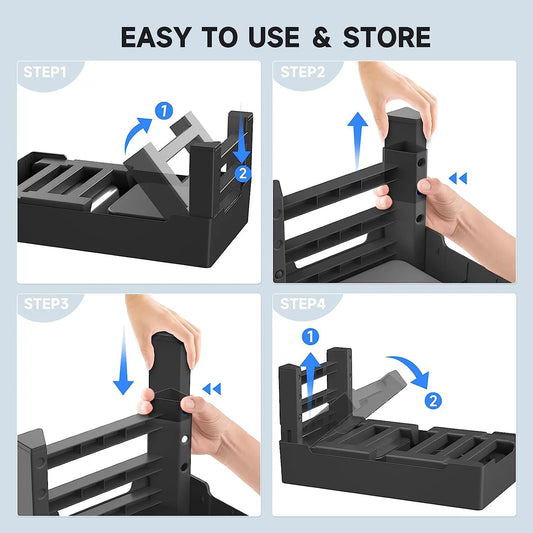 EASY TO USE & STORE

STEP1

1

2

STEP2

STEP3

STEP4

1

2